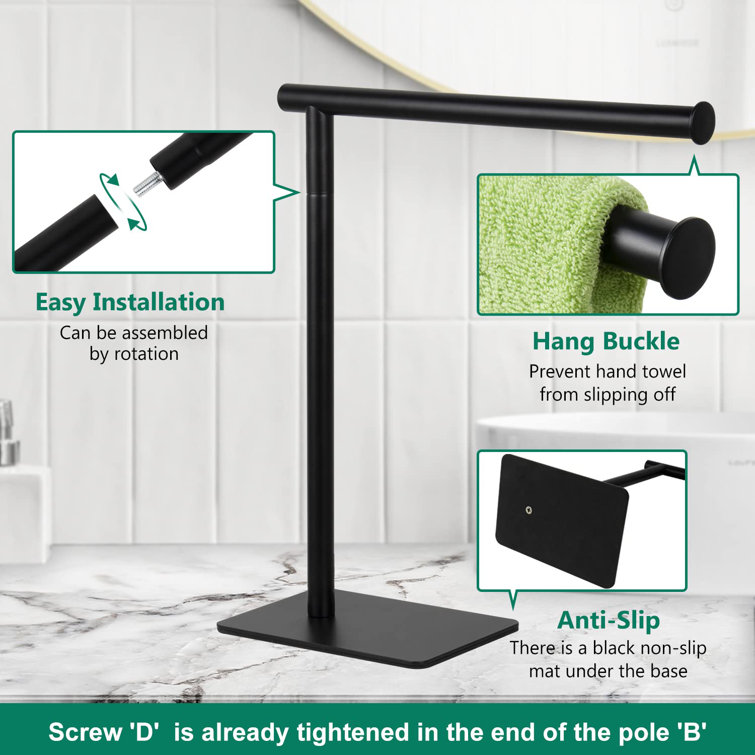 Easy Installation
Can be assembled by rotation

Hang Buckle
Prevent hand towel from slipping off

Anti-Slip
There is a black non-slip mat under the base

Screw 'D' is already tightened in the end of the pole 'B'